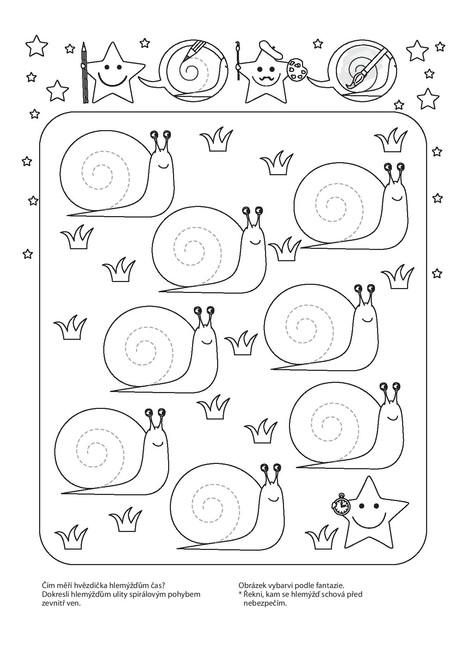 Čím měří hvězdička hlemýžďům čas?
Dokresli hlemýžďům ulity spirálovým pohybem zevnitř ven.

Obrázek vybarvi podle fantazie.
* Řekni, kam se hlemýžď schová před nebezpečím.